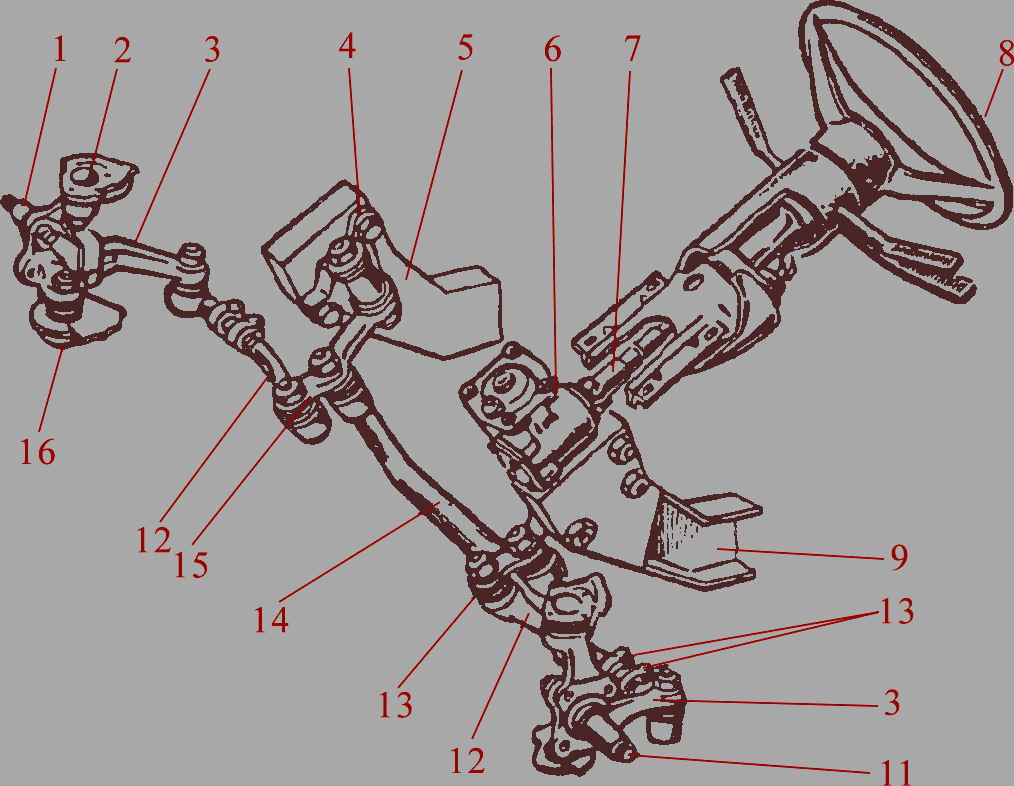 1
2
3
4
5
6
7
8
16
12
15
14
9
13
13
12
3
11