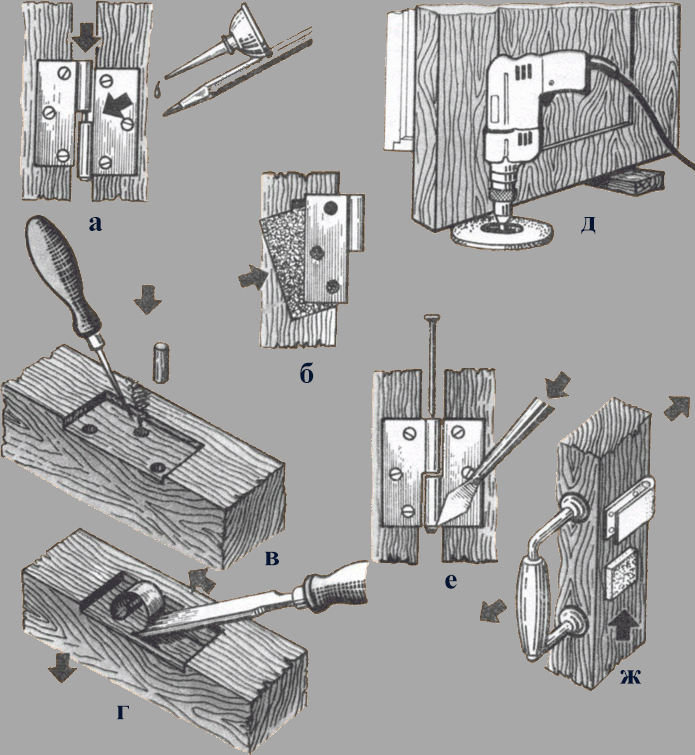 а

д

б

в

е

г

ж