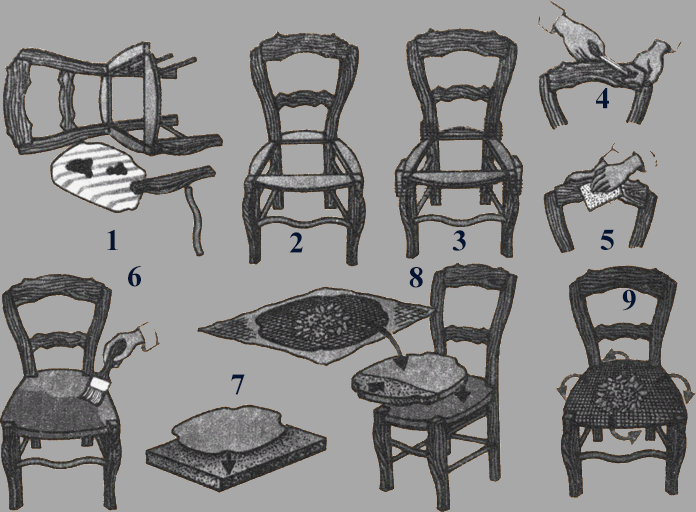 1
2
3
4
5
6
7
8
9