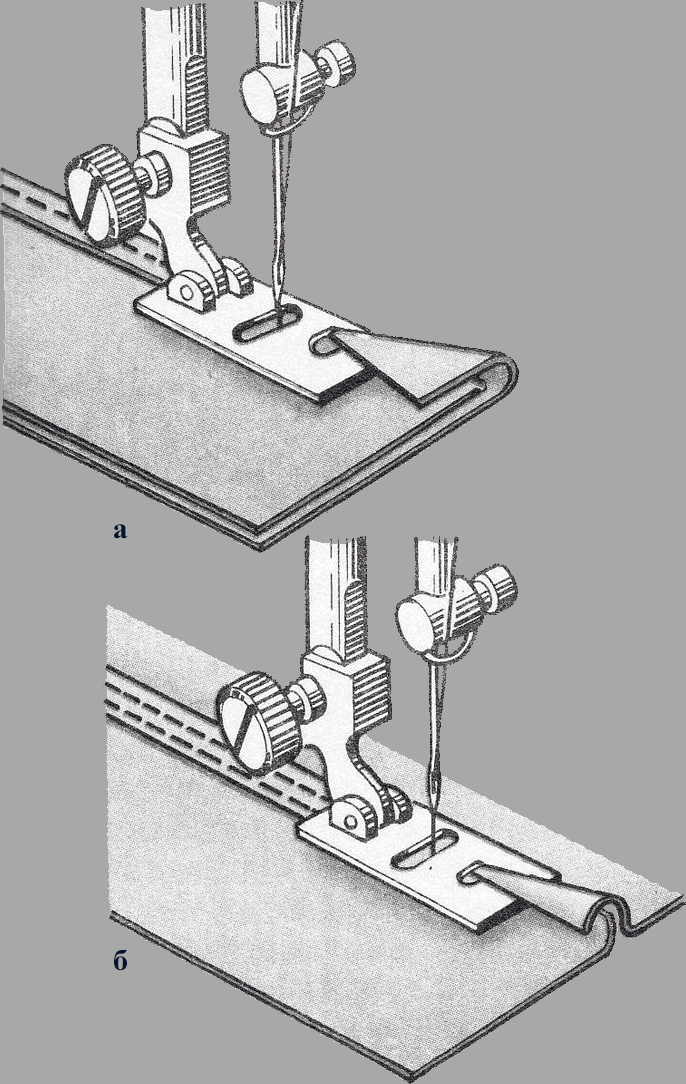 а

б