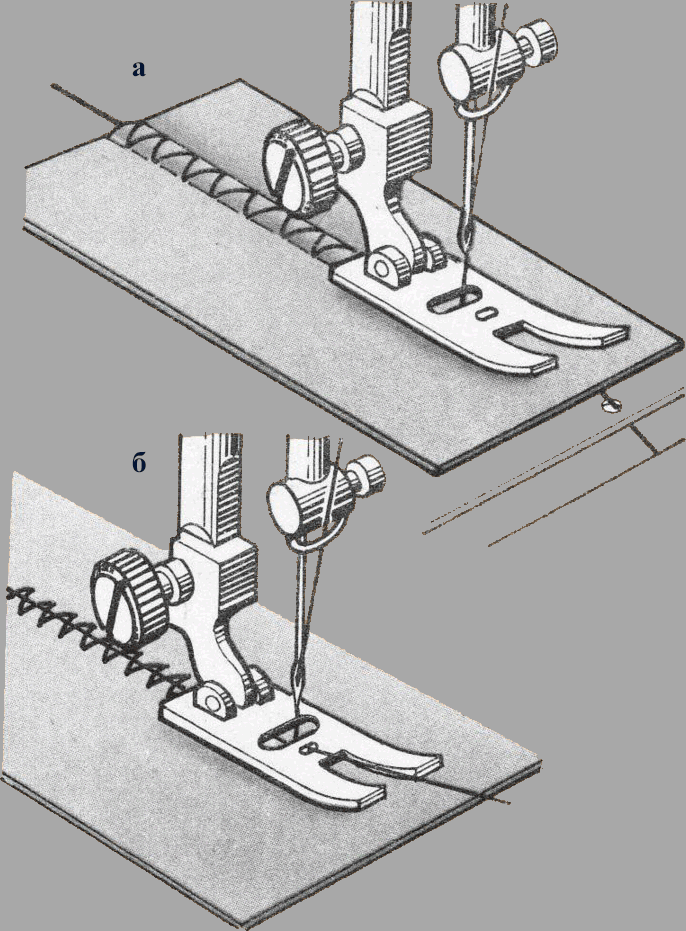 а

б